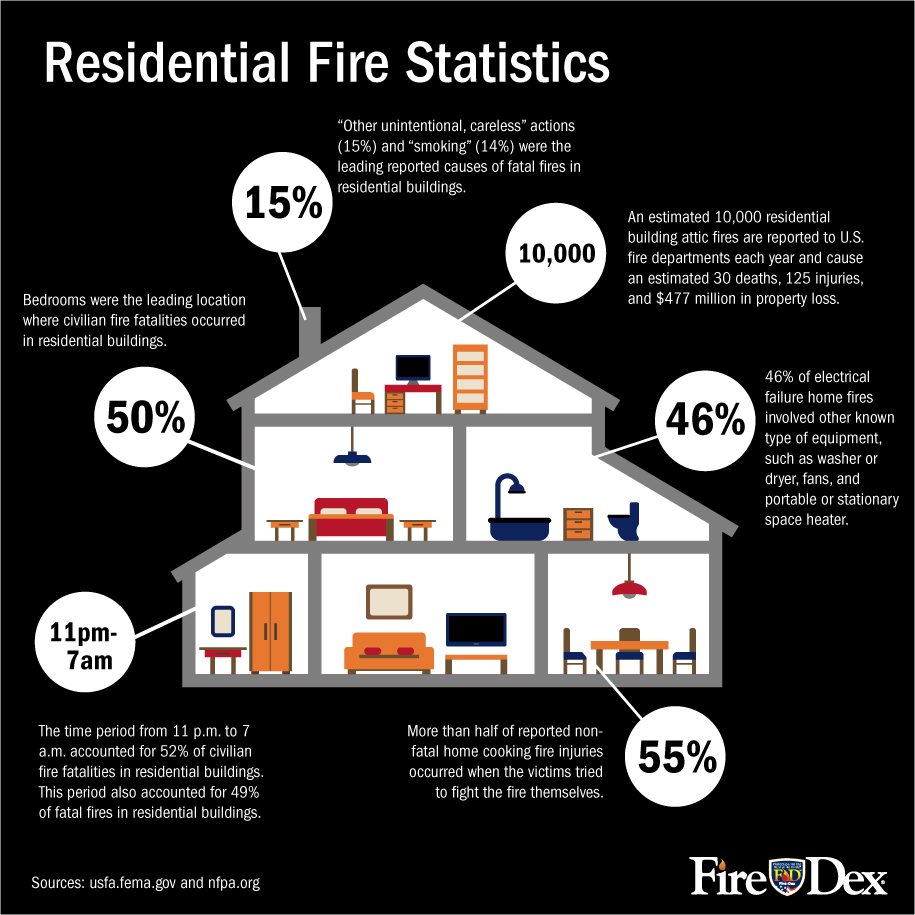 Residential Fire Statistics

15%

"Other unintentional, careless" actions (15%) and "smoking" (14%) were the leading reported causes of fatal fires in residential buildings.

10,000

An estimated 10,000 residential building attic fires are reported to U.S. fire departments each year and cause an estimated 30 deaths, 125 injuries, and $477 million in property loss.

Bedrooms were the leading location where civilian fire fatalities occurred in residential buildings.

50%

46%

46% of electrical failure home fires involved other known type of equipment, such as washer or dryer, fans, and portable or stationary space heater.

11pm-7am

The time period from 11 p.m. to 7 a.m. accounted for 52% of civilian fire fatalities in residential buildings. This period also accounted for 49% of fatal fires in residential buildings.

More than half of reported non-fatal home cooking fire injuries occurred when the victims tried to fight the fire themselves.

55%

Sources: usfa.fema.gov and nfpa.org

Fire Dex